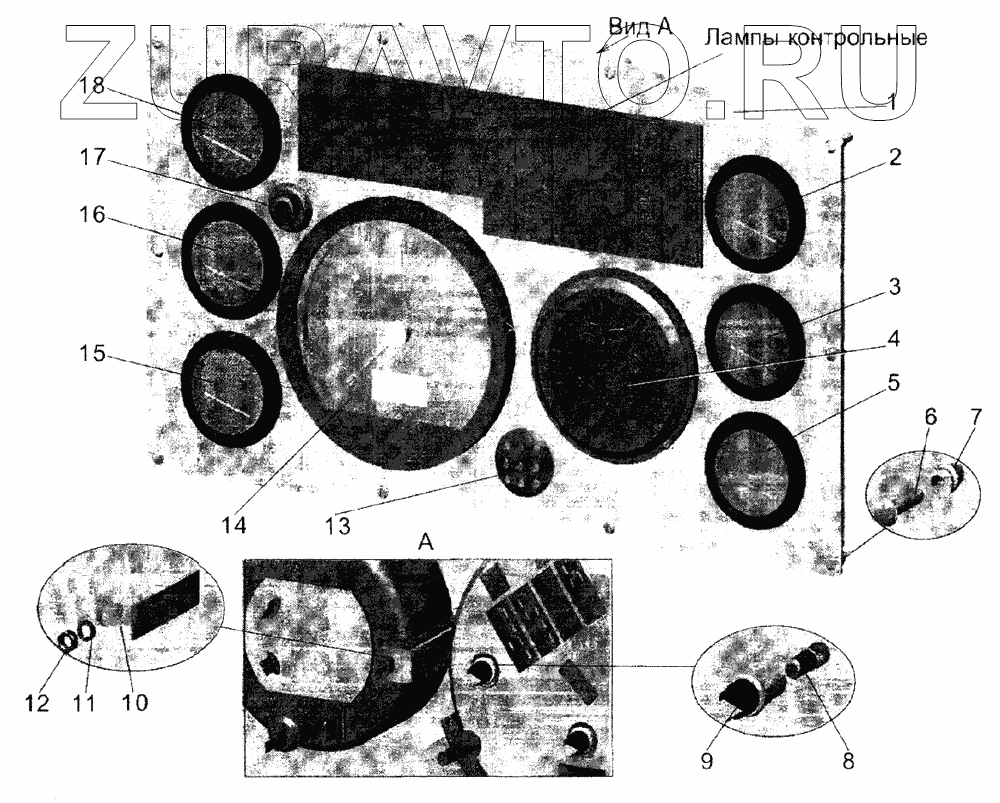 ZUPAVTO.RU
Вид А
Лампы контрольные
18
1
17
2
16
3
4
15
5
6
7
14
13
А
12
11
10
9
8